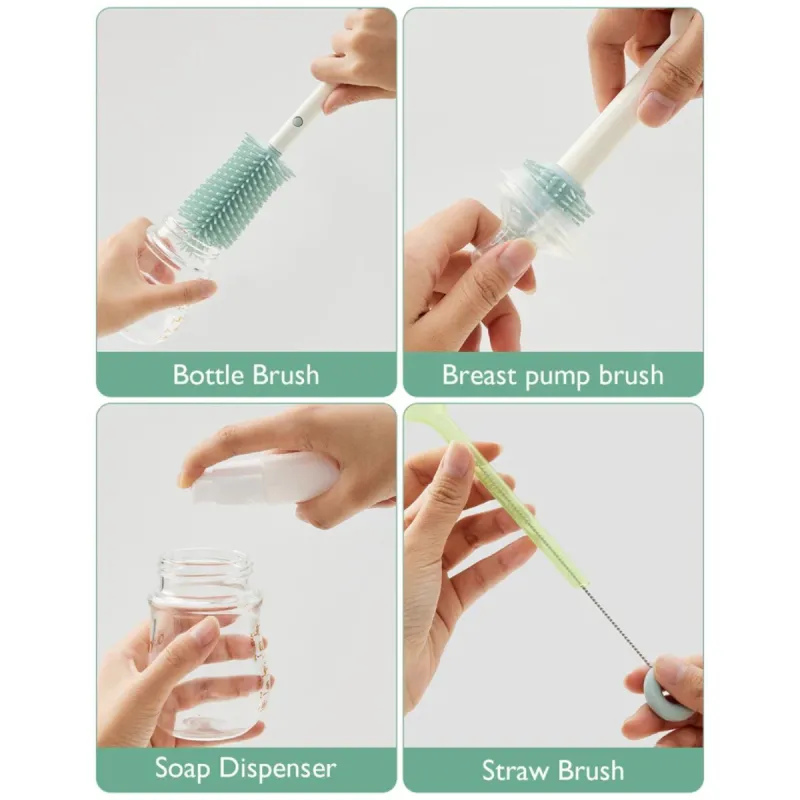 Bottle Brush

Breast pump brush

Soap Dispenser

Straw Brush